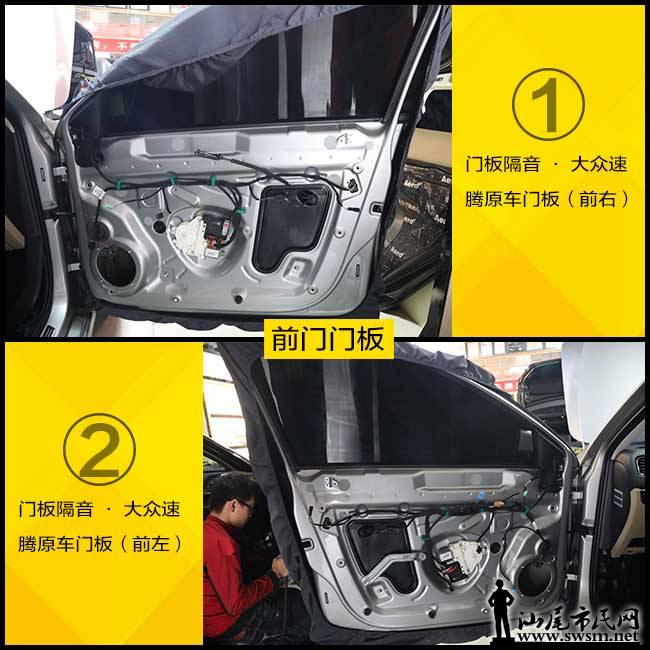 1

门板隔音 · 大众速腾原车门板（前右）

前门门板

2

门板隔音 · 大众速腾原车门板（前左）

汕尾市民网
www.swsm.net