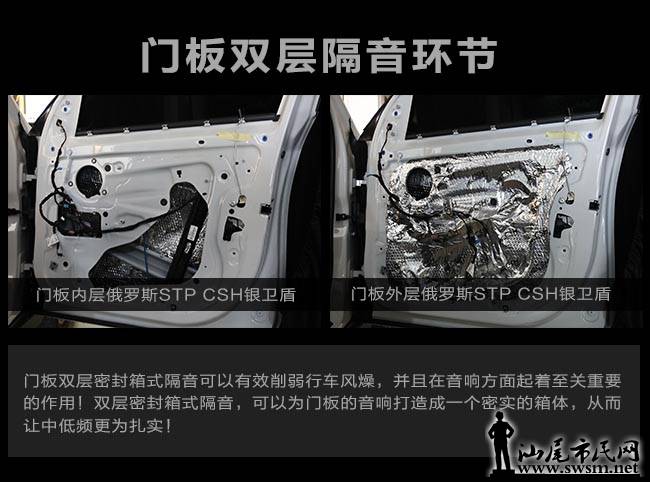 门板双层隔音环节

门板内层俄罗斯STP CSH银卫盾

门板外层俄罗斯STP CSH银卫盾

门板双层密封箱式隔音可以有效削弱行车风燥，并且在音响方面起着至关重要的作用！双层密封箱式隔音，可以为门板的音响打造成一个密实的箱体，从而让中低频更为扎实！

汕尾市民网
www.swsm.net