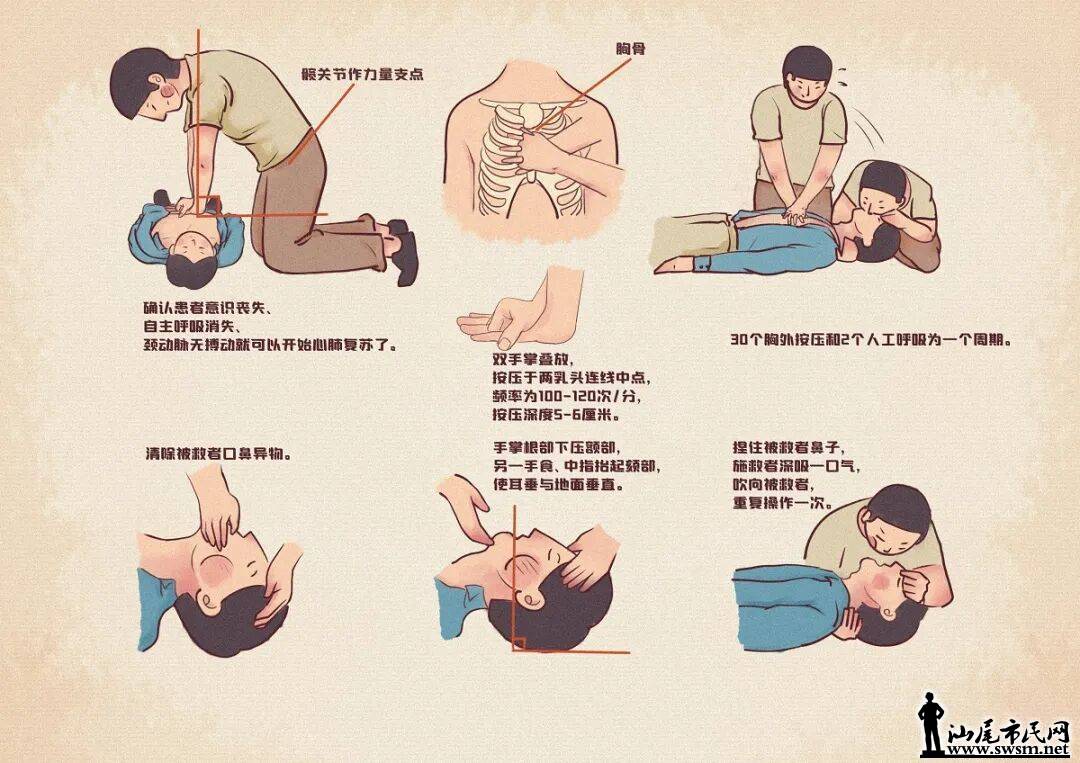 髋关节作力量支点

胸骨

确认患者意识丧失、
自主呼吸消失、
颈动脉无搏动就可以开始心肺复苏了。

双手掌叠放，
按压于两乳头连线中点，
频率为100-120次/分，
按压深度5-6厘米。

30个胸外按压和2个人工呼吸为一个周期。

清除被救者口鼻异物。

手掌根部下压额部，
另一手食、中指抬起颏部，
使耳垂与地面垂直。

捏住被救者鼻子，
施救者深吸一口气，
吹向被救者，
重复操作一次。

汕尾市民网
www.swsm.net