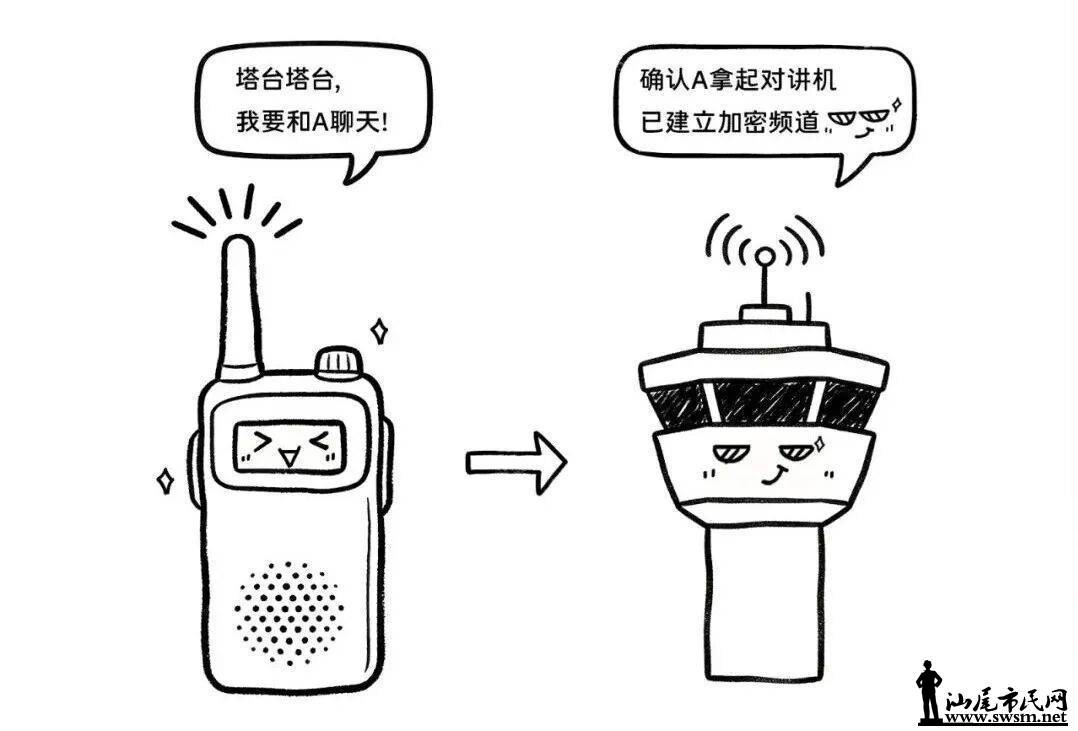 塔台塔台,
我要和A聊天!

确认A拿起对讲机
已建立加密频道

汕尾市民网
www.swsm.net